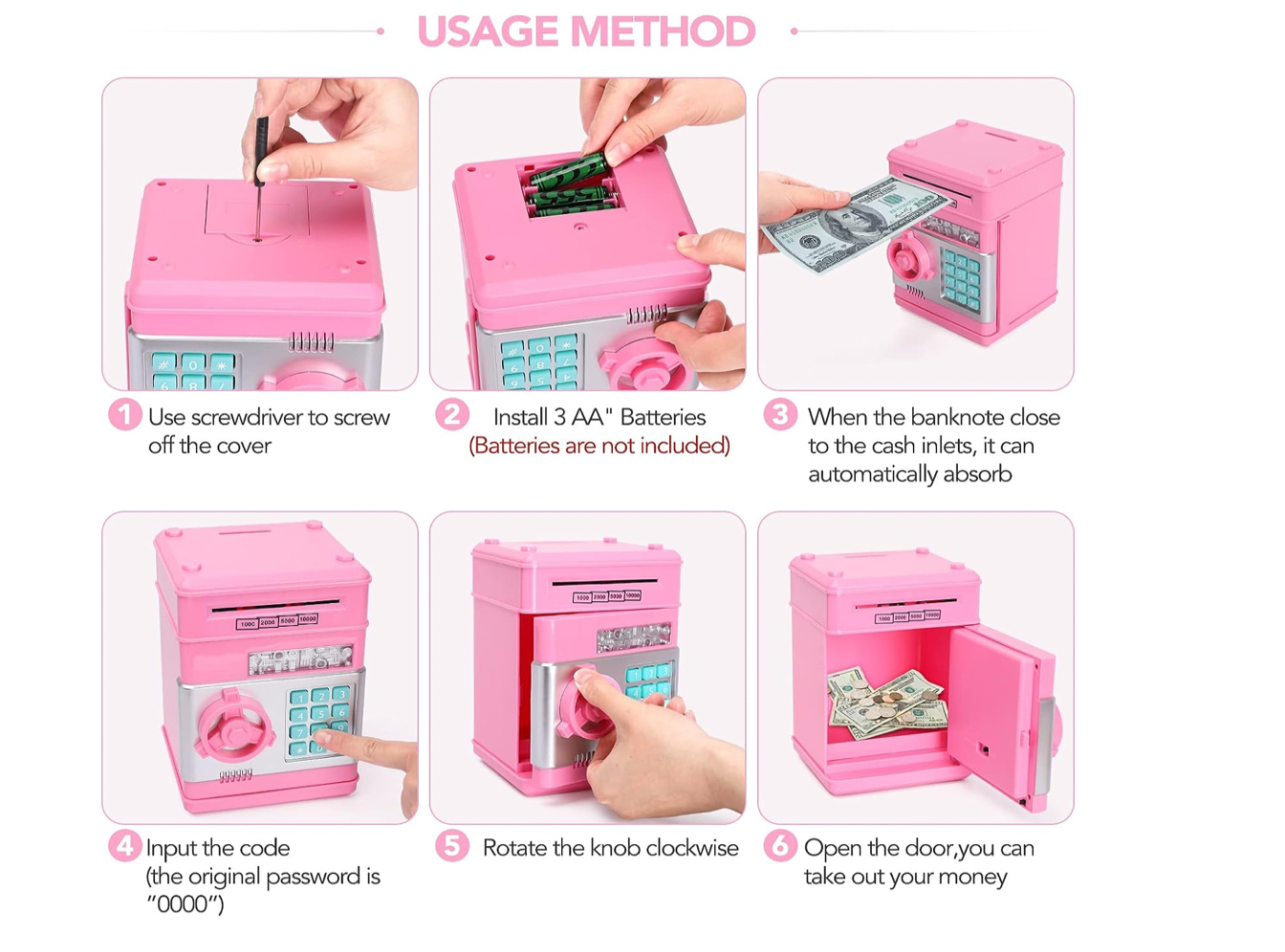 USAGE METHOD

1 Use screwdriver to screw off the cover

2 Install 3 AA" Batteries (Batteries are not included)

3 When the banknote close to the cash inlets, it can automatically absorb

1000 2000 5000 10000

1000 2000 5000 10000

1000 2000 5000 10000

4 Input the code (the original password is "0000")

5 Rotate the knob clockwise

6 Open the door,you can take out your money